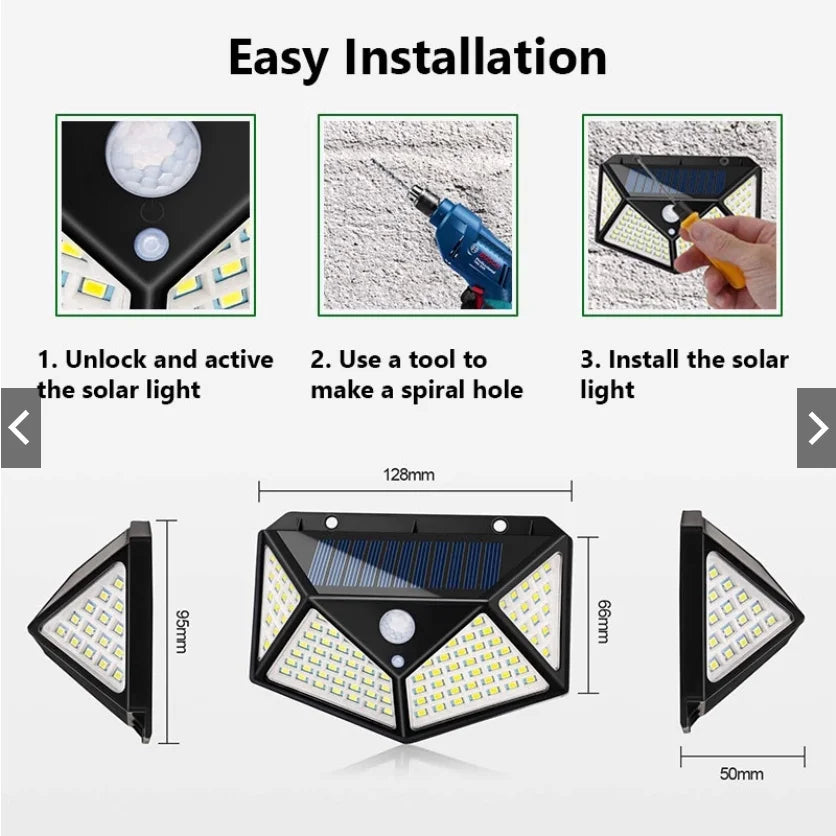 Easy Installation

1. Unlock and active the solar light

2. Use a tool to make a spiral hole

3. Install the solar light

128mm

95mm

66mm

50mm