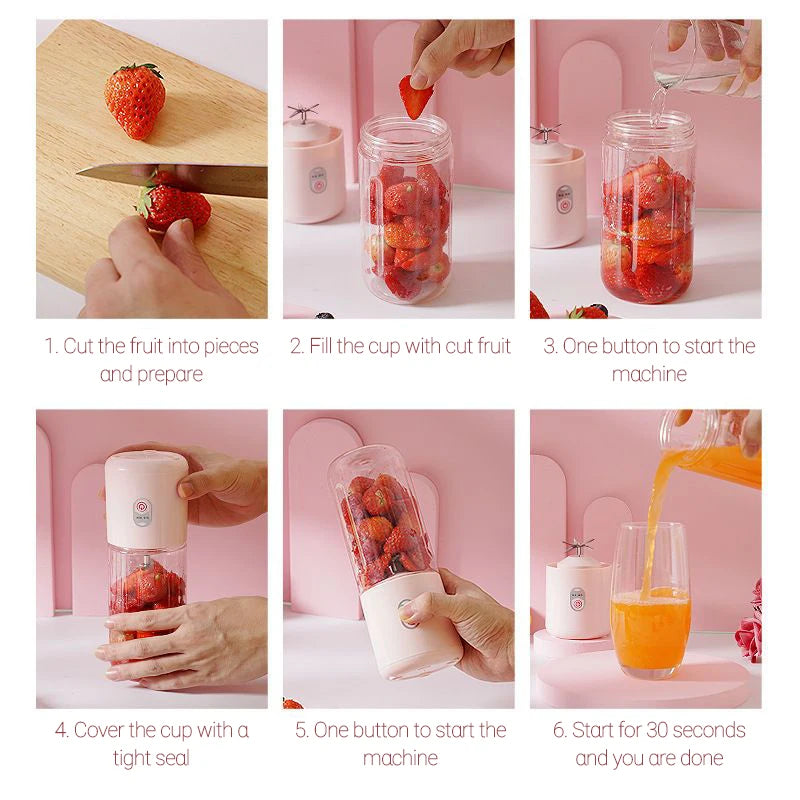 1. Cut the fruit into pieces and prepare

2. Fill the cup with cut fruit

3. One button to start the machine

4. Cover the cup with a tight seal

5. One button to start the machine

6. Start for 30 seconds and you are done