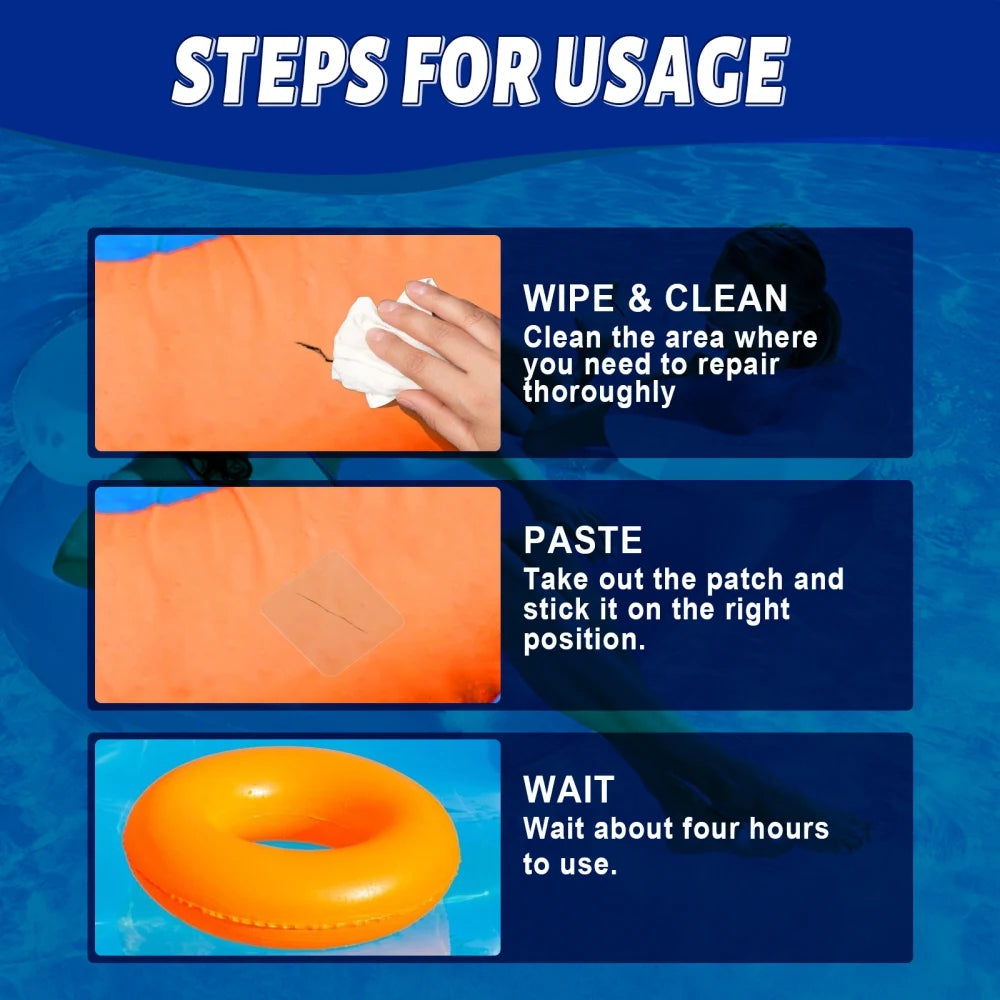 STEPS FOR USAGE

WIPE & CLEAN
Clean the area where you need to repair thoroughly

PASTE
Take out the patch and stick it on the right position.

WAIT
Wait about four hours to use.